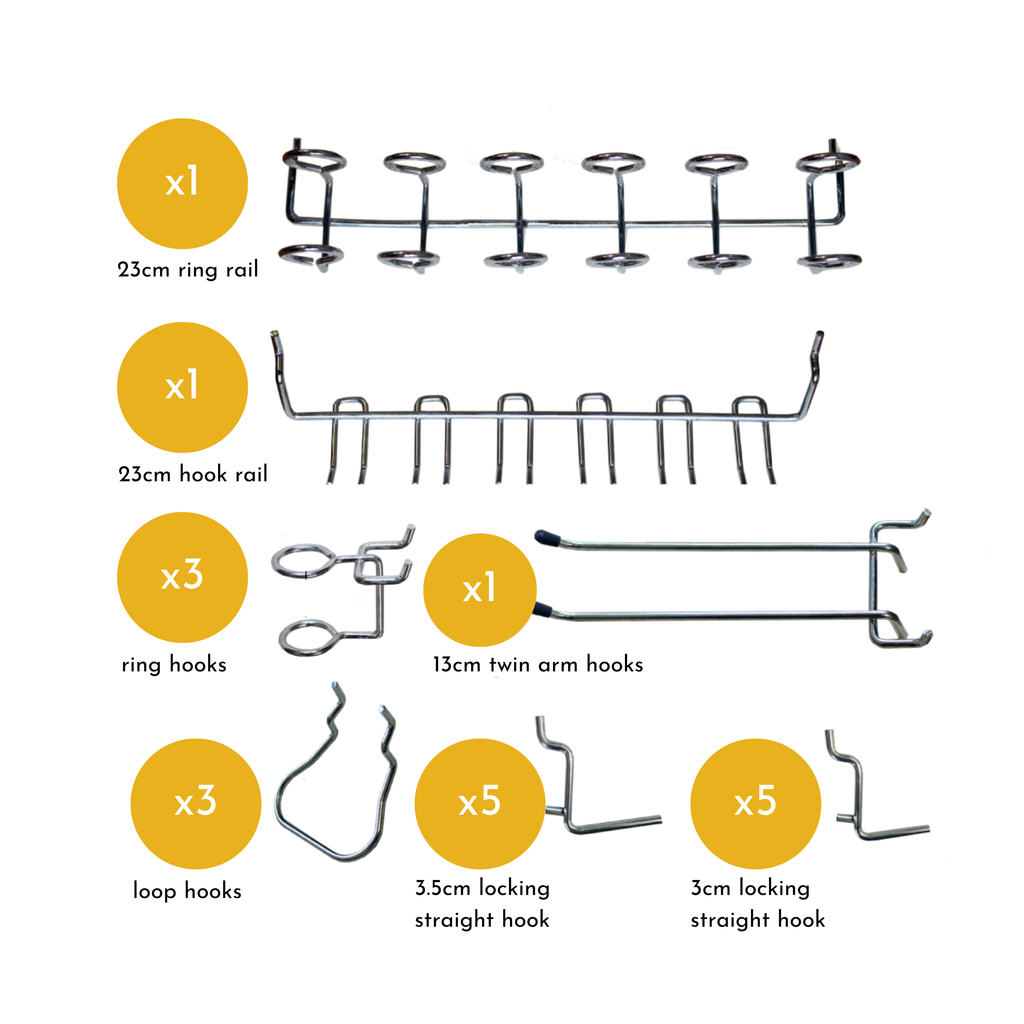 x1

23cm ring rail

x1

23cm hook rail

x3

ring hooks

x1

13cm twin arm hooks

x3

loop hooks

x5

3.5cm locking straight hook

x5

3cm locking straight hook