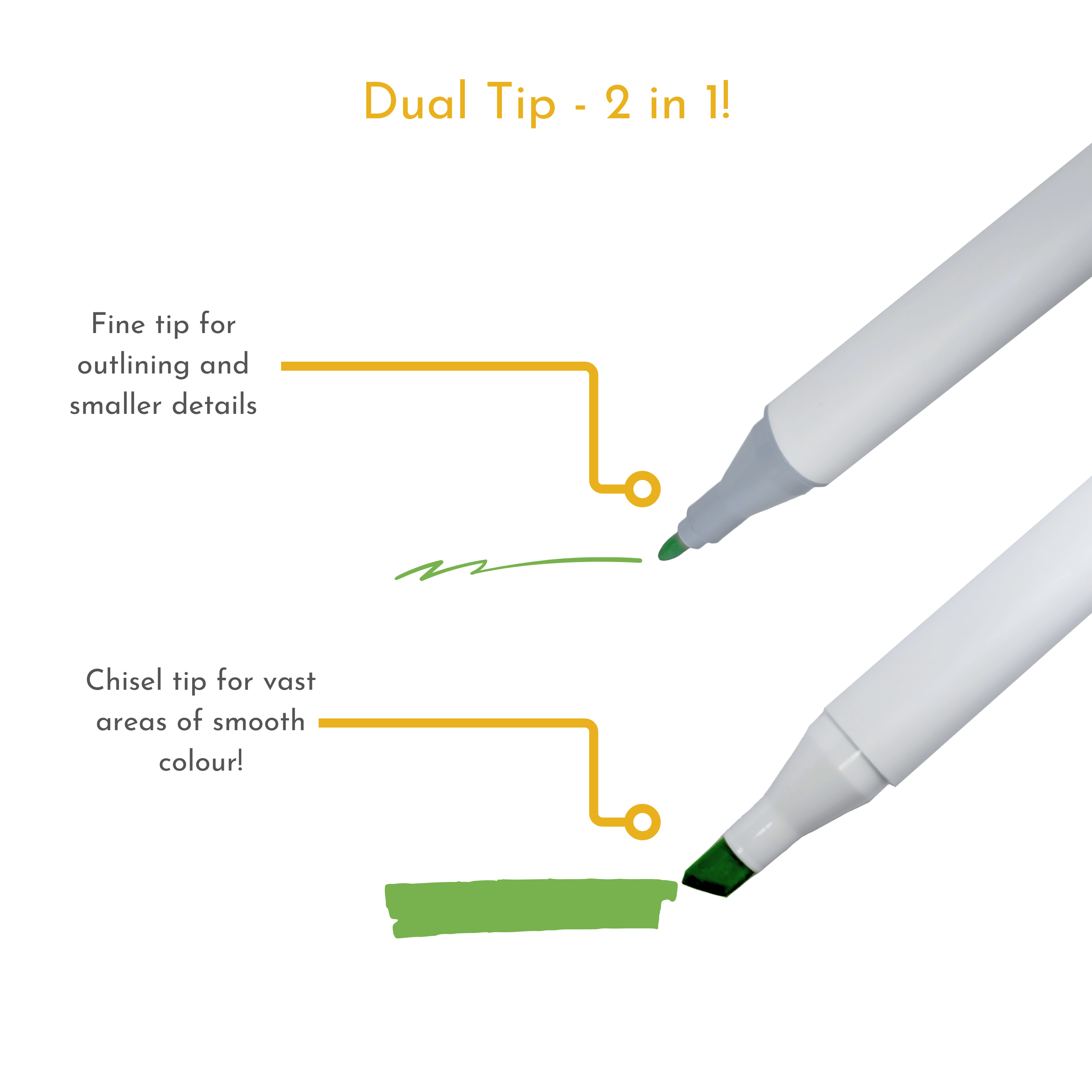 Dual Tip - 2 in 1!

Fine tip for outlining and smaller details

Chisel tip for vast areas of smooth colour!