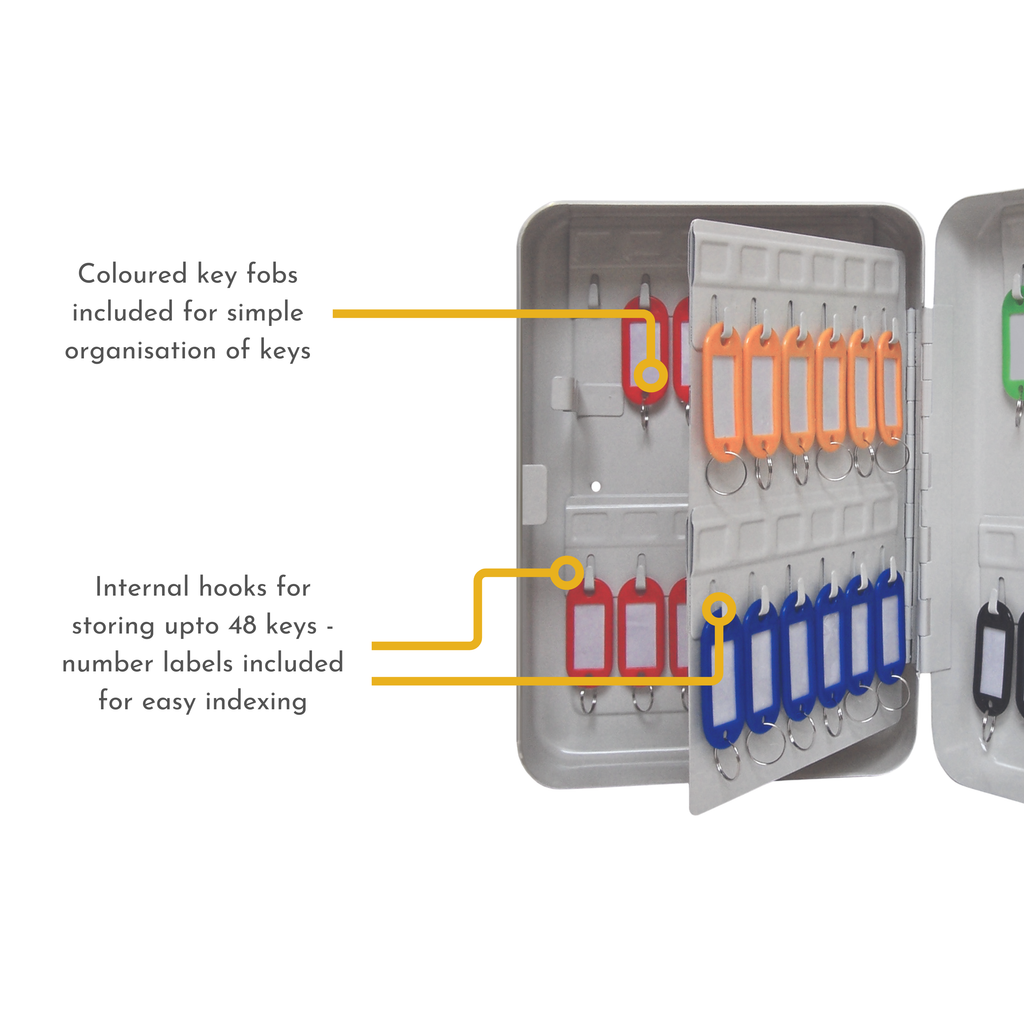 Coloured key fobs included for simple organisation of keys

Internal hooks for storing upto 48 keys - number labels included for easy indexing