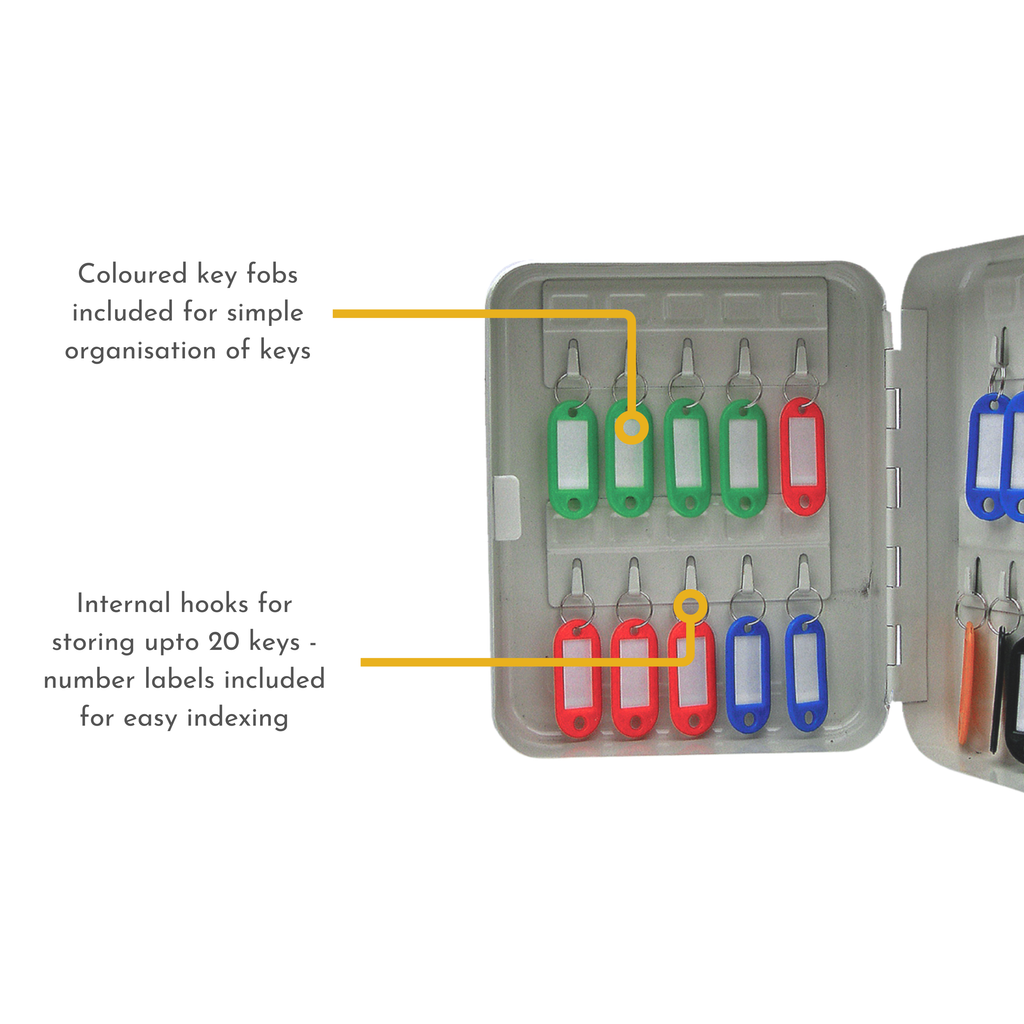 Coloured key fobs included for simple organisation of keys

Internal hooks for storing upto 20 keys - number labels included for easy indexing