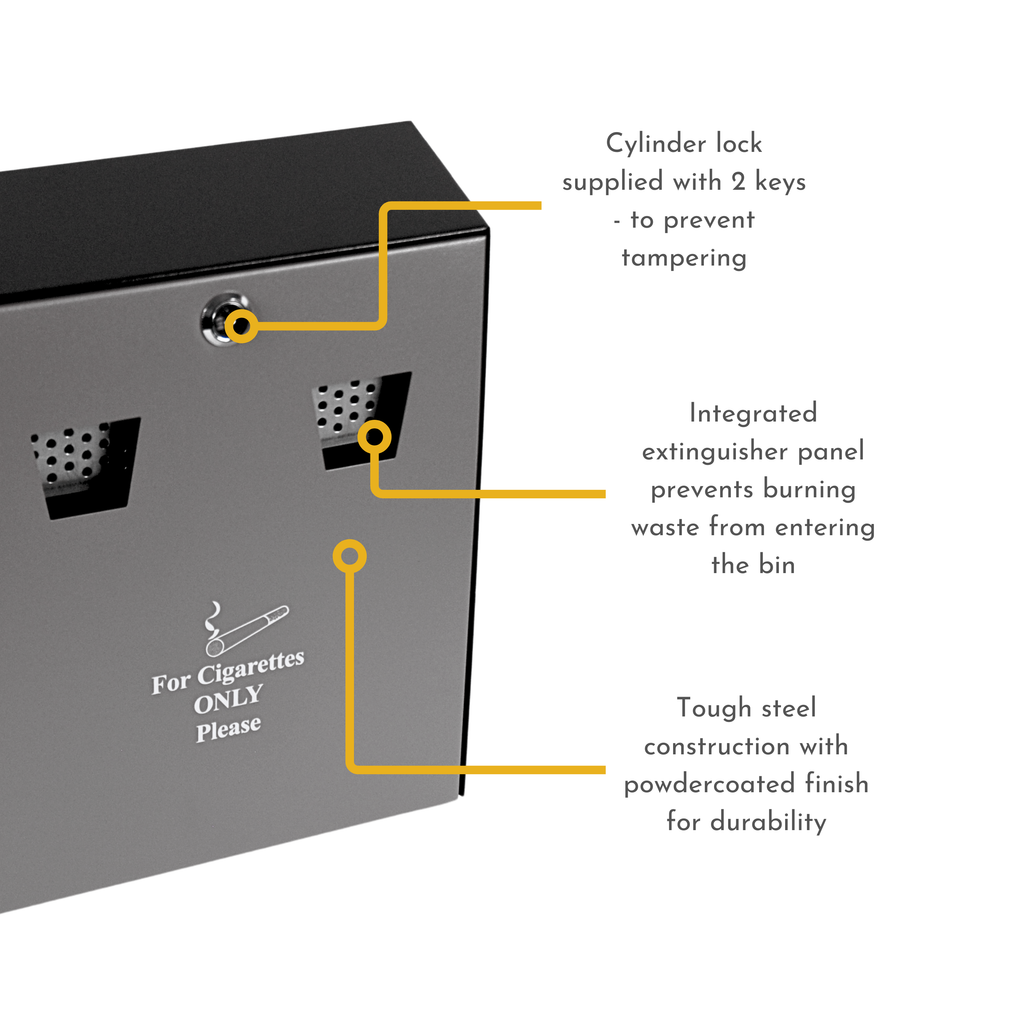 Cylinder lock supplied with 2 keys - to prevent tampering

Integrated extinguisher panel prevents burning waste from entering the bin

For Cigarettes ONLY Please

Tough steel construction with powdercoated finish for durability