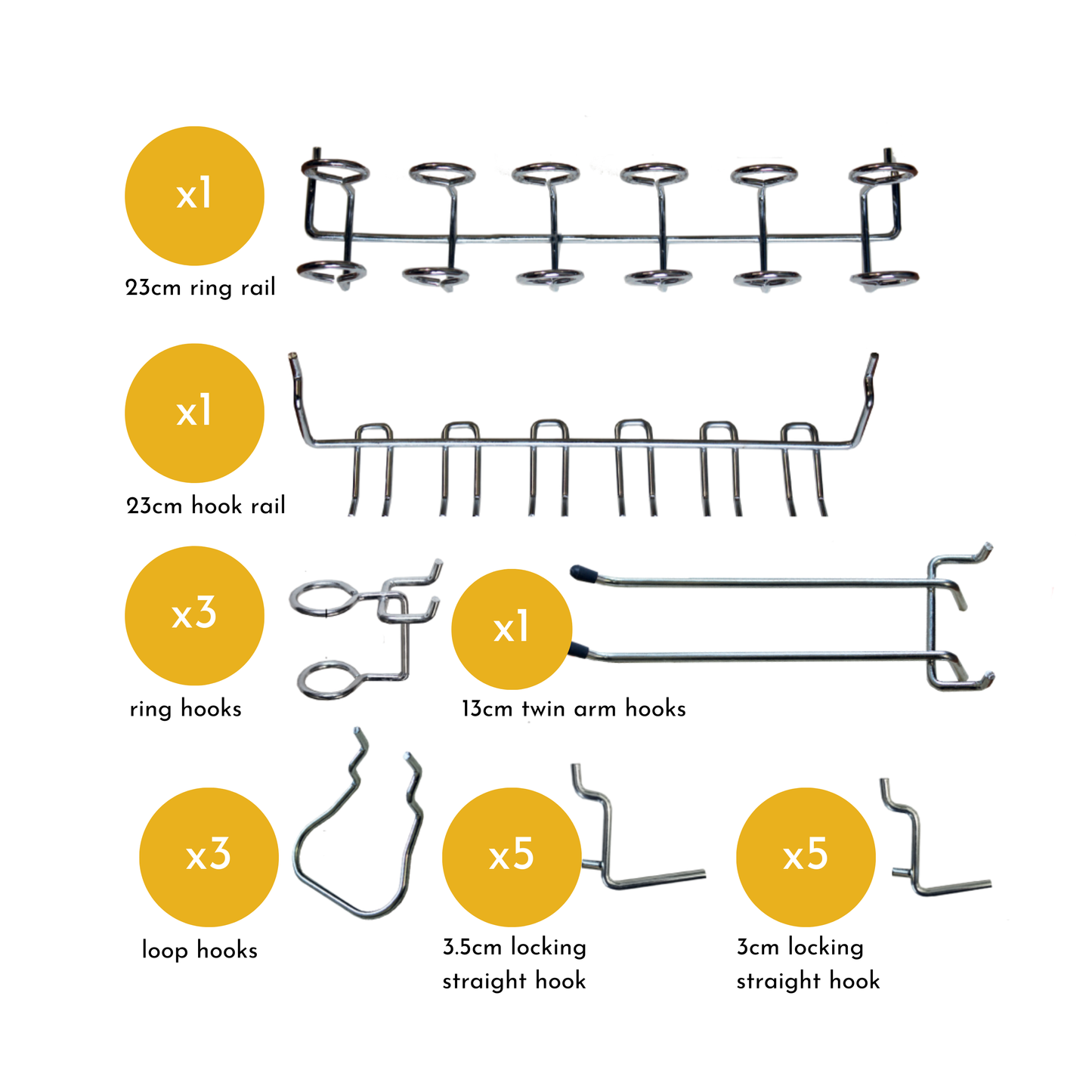 x1

23cm ring rail

x1

23cm hook rail

x3

ring hooks

x1

13cm twin arm hooks

x3

loop hooks

x5

3.5cm locking straight hook

x5

3cm locking straight hook