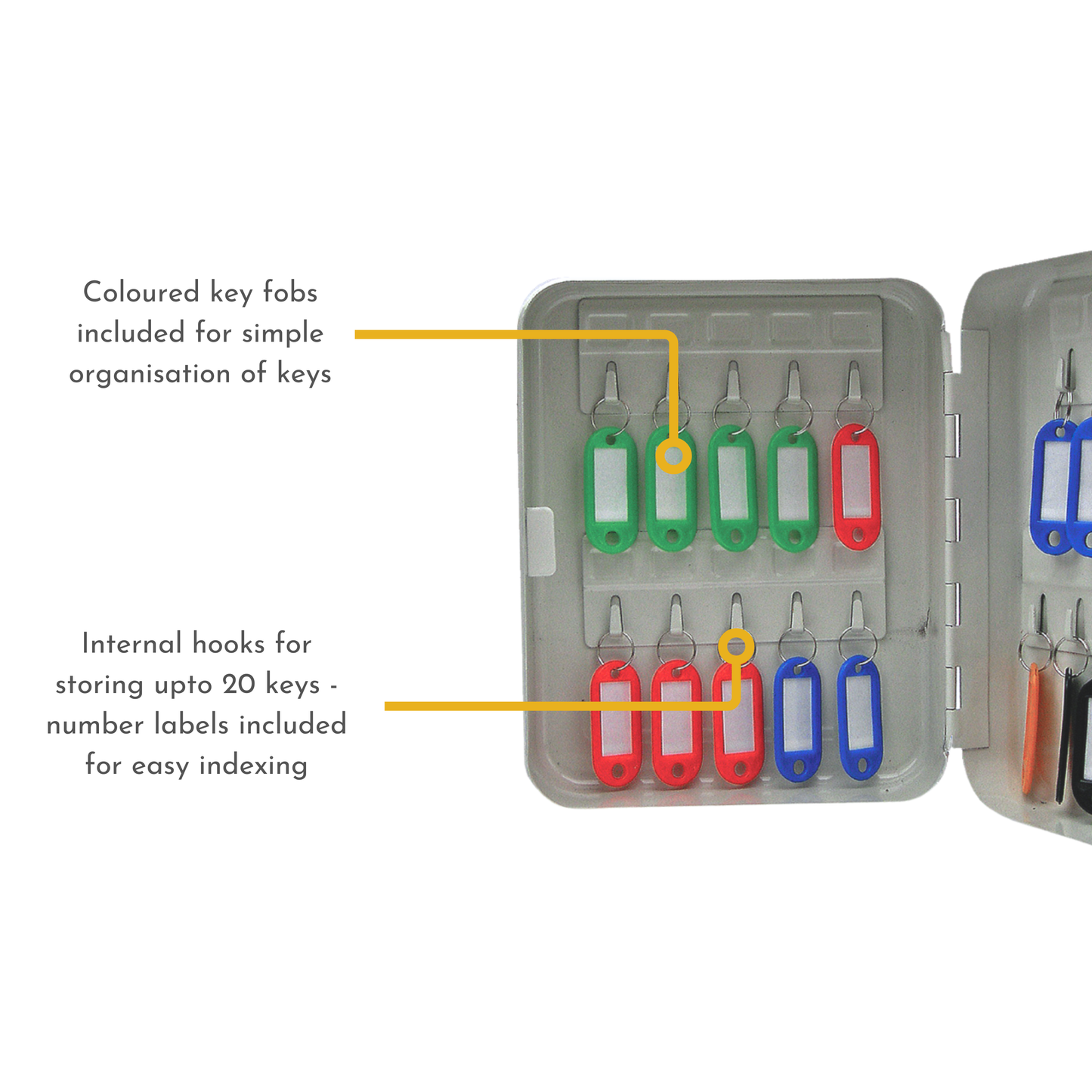 Coloured key fobs included for simple organisation of keys

Internal hooks for storing upto 20 keys - number labels included for easy indexing