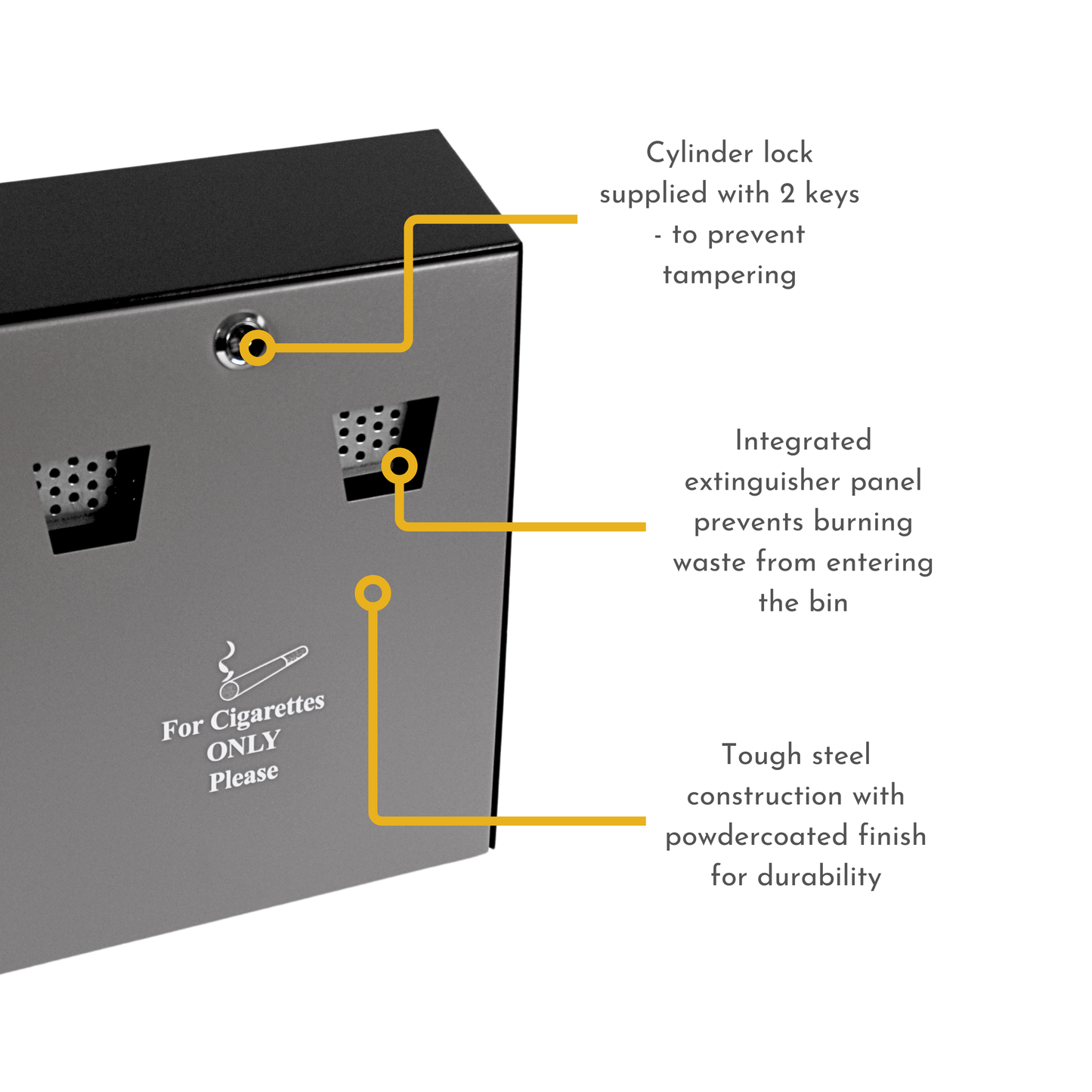 Cylinder lock supplied with 2 keys - to prevent tampering

Integrated extinguisher panel prevents burning waste from entering the bin

For Cigarettes ONLY Please

Tough steel construction with powdercoated finish for durability